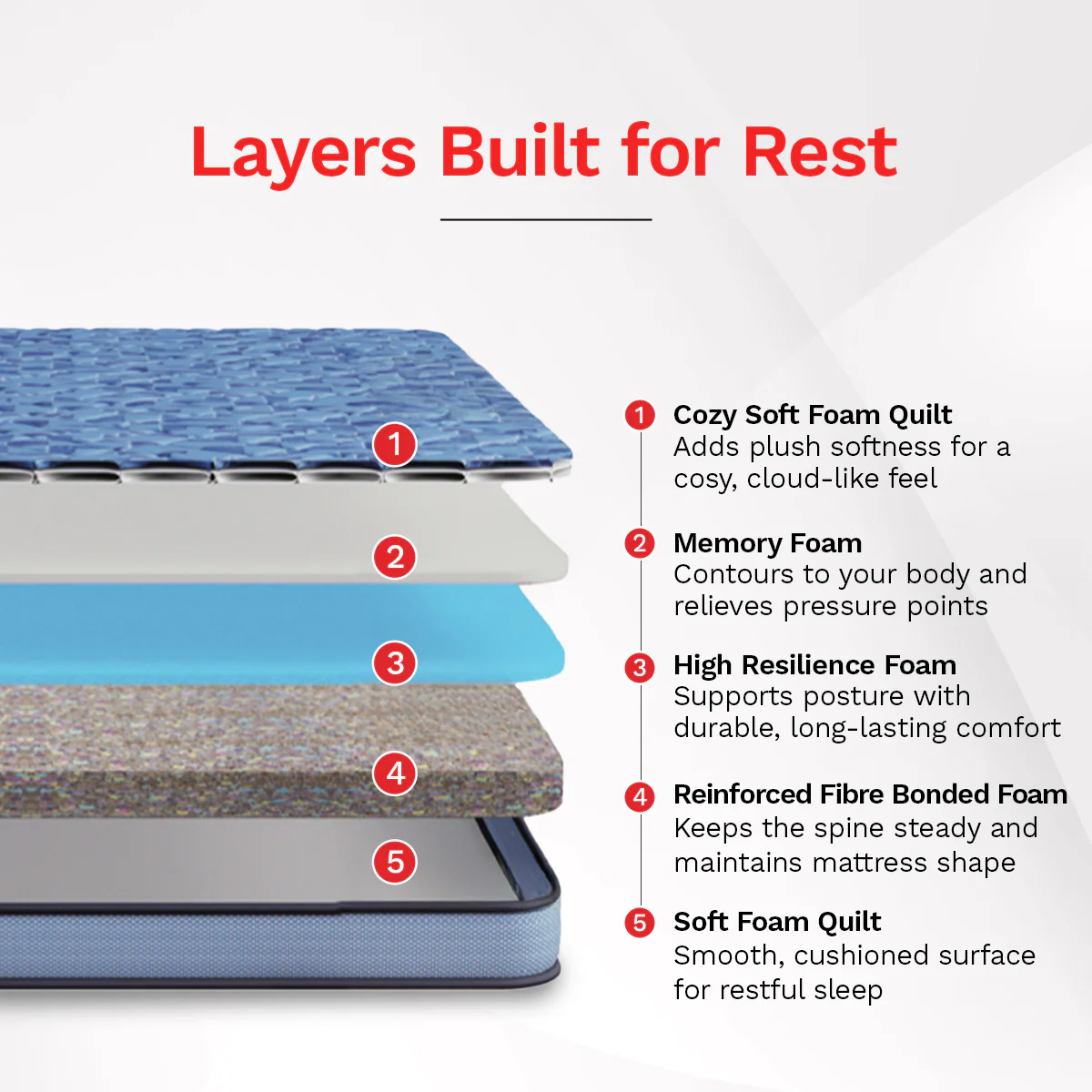 Layers Built for Rest

1

2

3

4

5

1 Cozy Soft Foam Quilt
Adds plush softness for a cosy, cloud-like feel

2 Memory Foam
Contours to your body and relieves pressure points

3 High Resilience Foam
Supports posture with durable, long-lasting comfort

4 Reinforced Fibre Bonded Foam
Keeps the spine steady and maintains mattress shape

5 Soft Foam Quilt
Smooth, cushioned surface for restful sleep